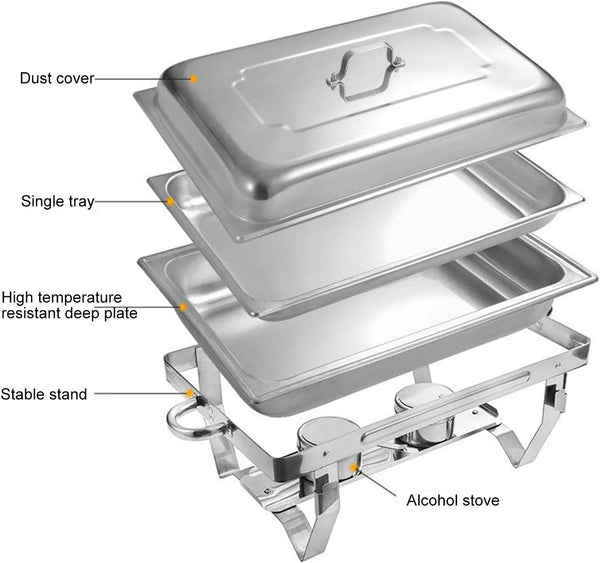 Dust cover

Single tray

High temperature resistant deep plate

Stable stand

Alcohol stove